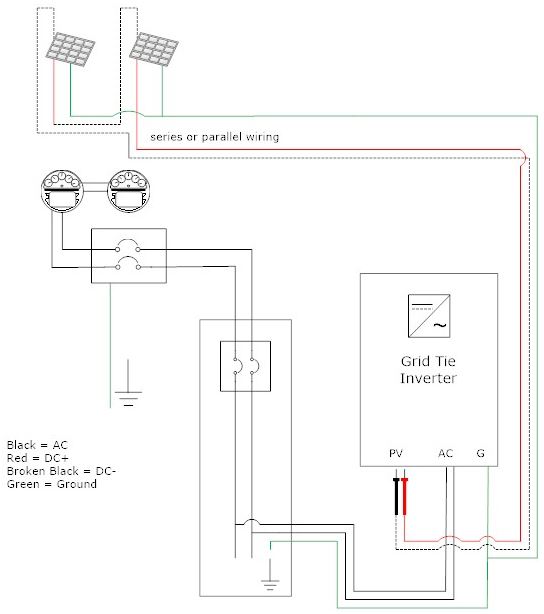 series or parallel wiring

Grid Tie Inverter

PV AC G

Black = AC
Red = DC+
Broken Black = DC-
Green = Ground